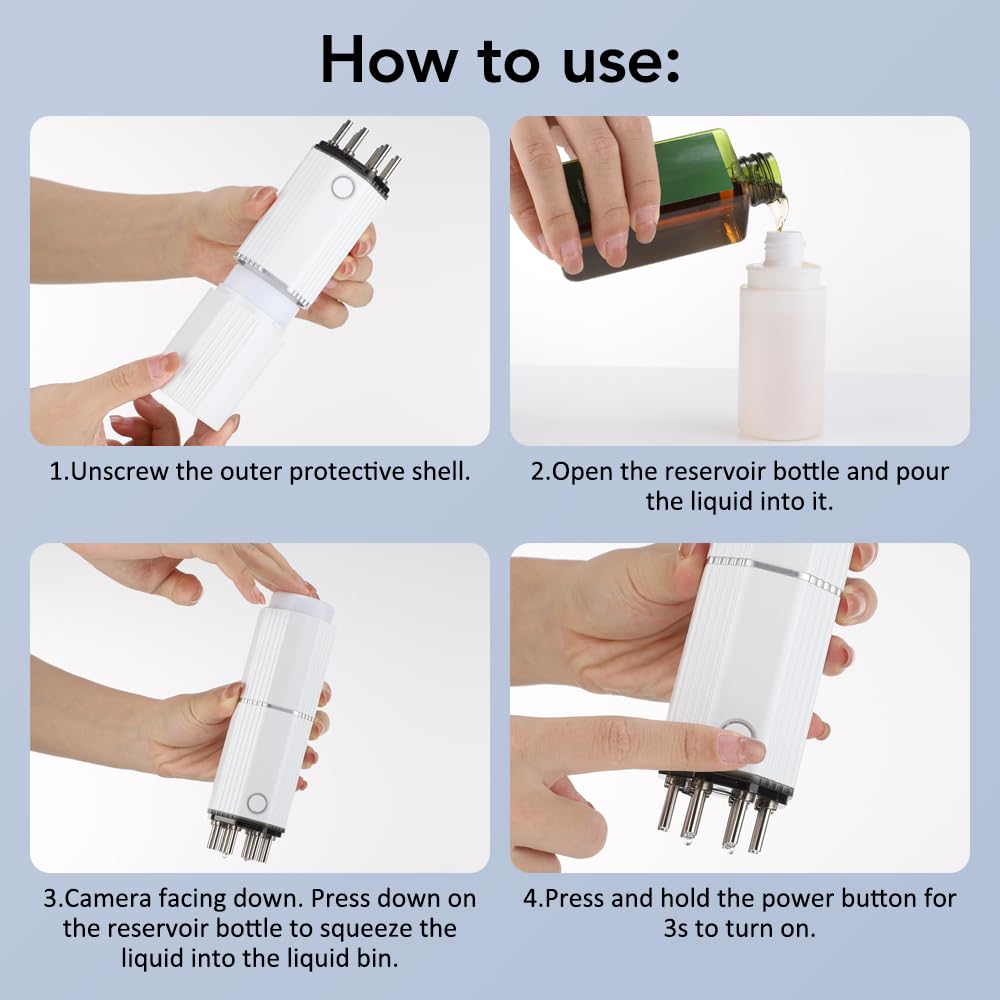 How to use:

1.Unscrew the outer protective shell.

2.Open the reservoir bottle and pour the liquid into it.

3.Camera facing down. Press down on the reservoir bottle to squeeze the liquid into the liquid bin.

4.Press and hold the power button for 3s to turn on.