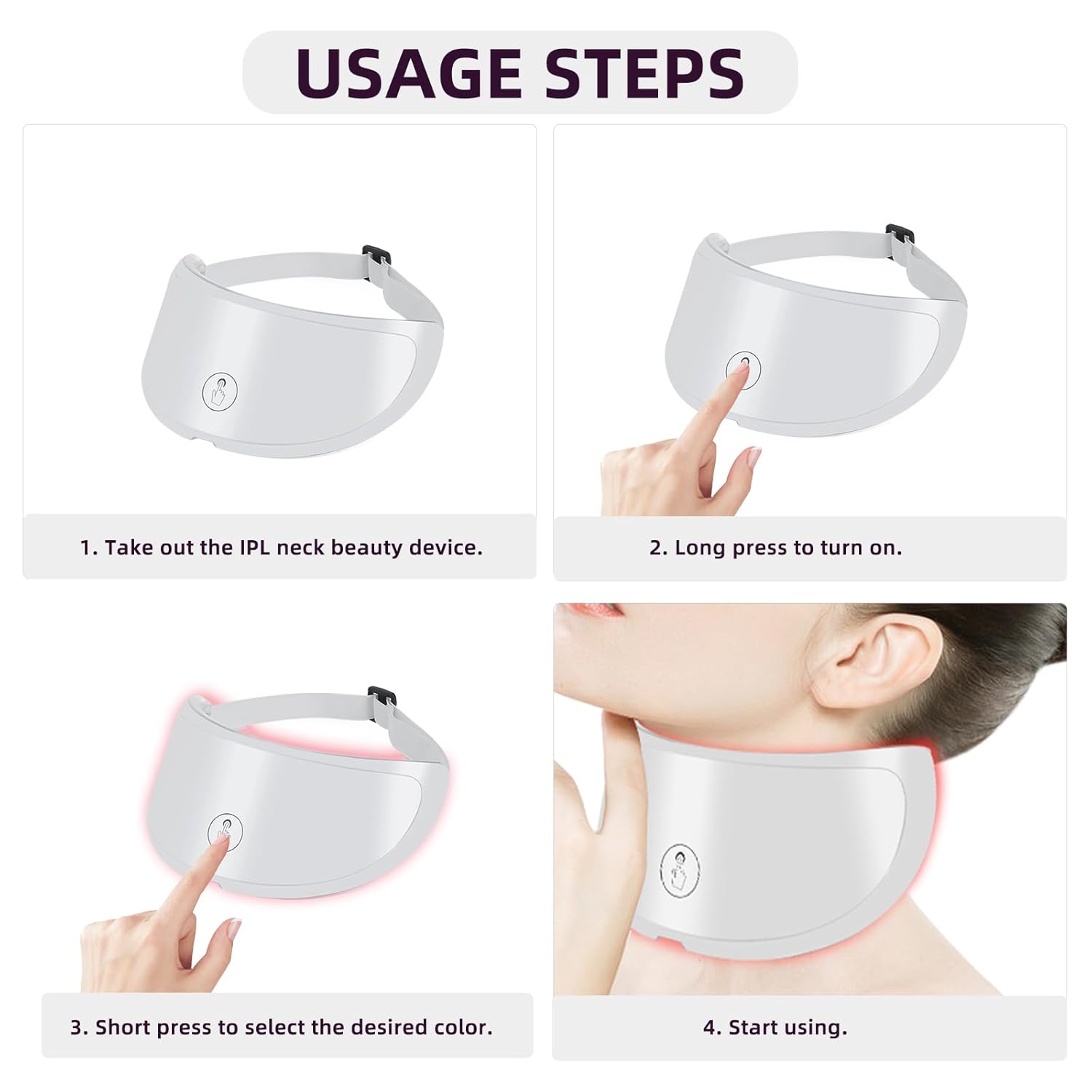 USAGE STEPS

1. Take out the IPL neck beauty device.

2. Long press to turn on.

3. Short press to select the desired color.

4. Start using.